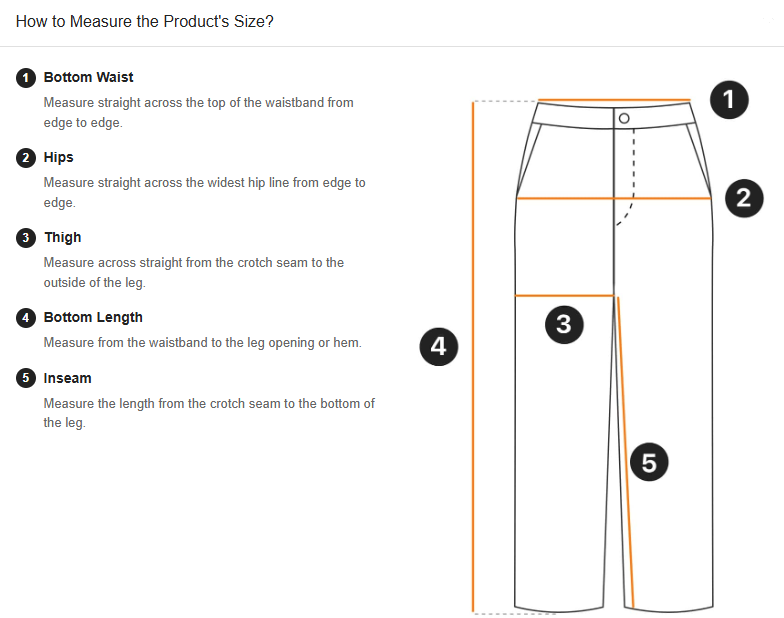 How to Measure the Product's Size?

1 Bottom Waist
Measure straight across the top of the waistband from edge to edge.

2 Hips
Measure straight across the widest hip line from edge to edge.

3 Thigh
Measure across straight from the crotch seam to the outside of the leg.

4 Bottom Length
Measure from the waistband to the leg opening or hem.

5 Inseam
Measure the length from the crotch seam to the bottom of the leg.

1
2
3
4
5